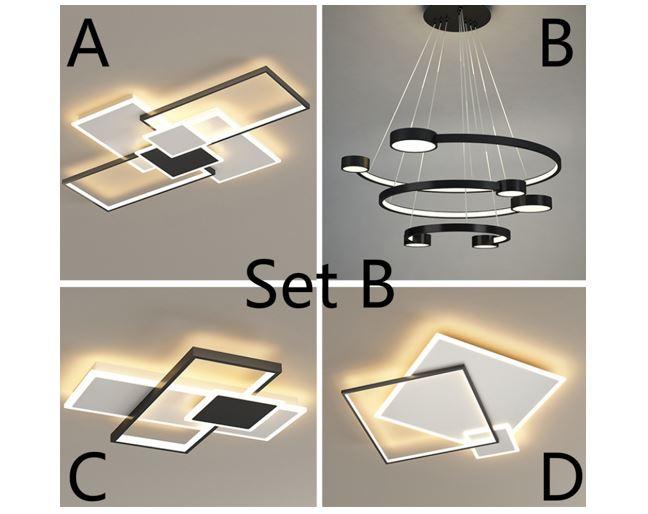 A

B

Set B

C

D